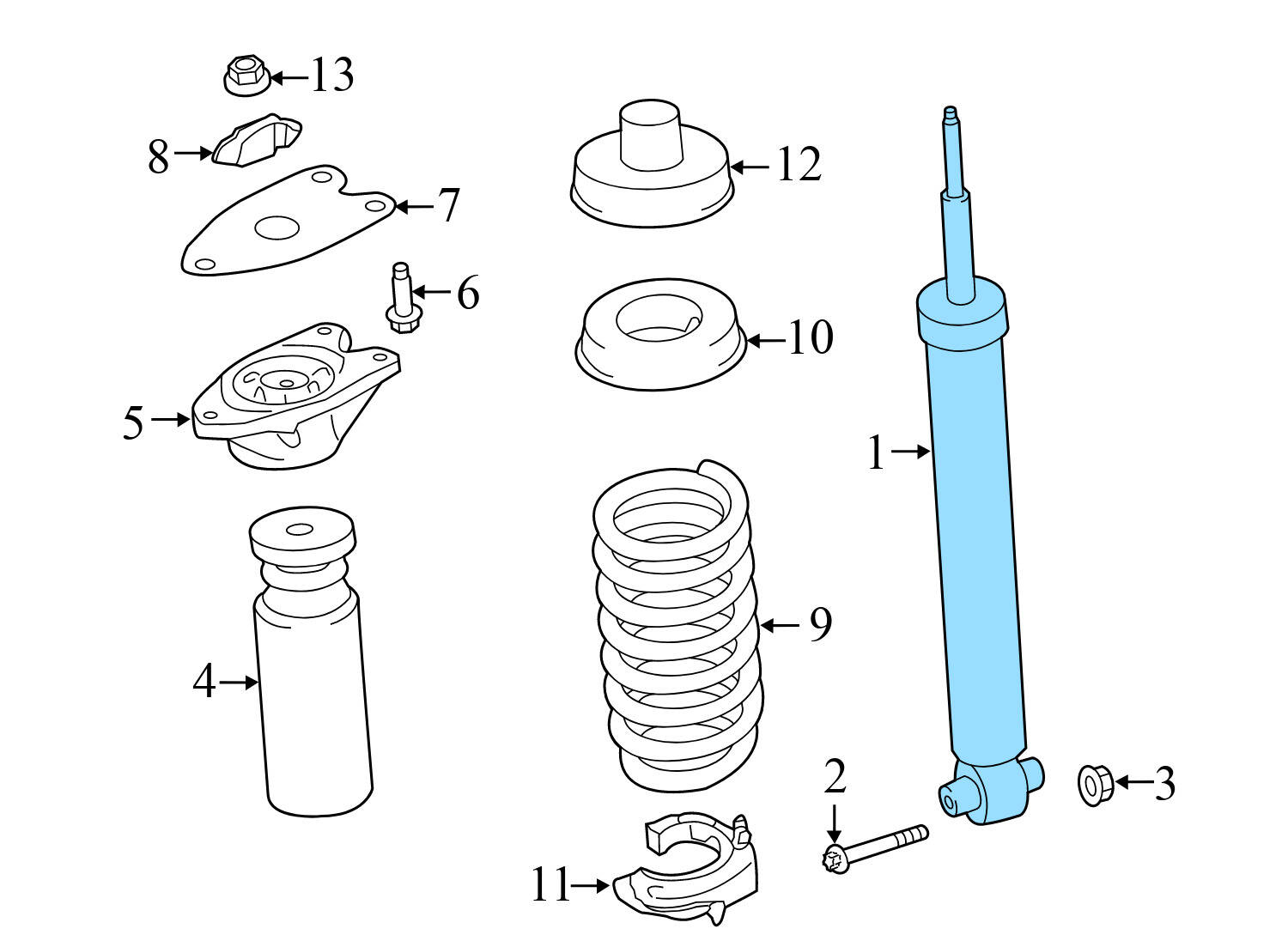 13
8
7
6
5
4
12
10
9
11
1
2
3