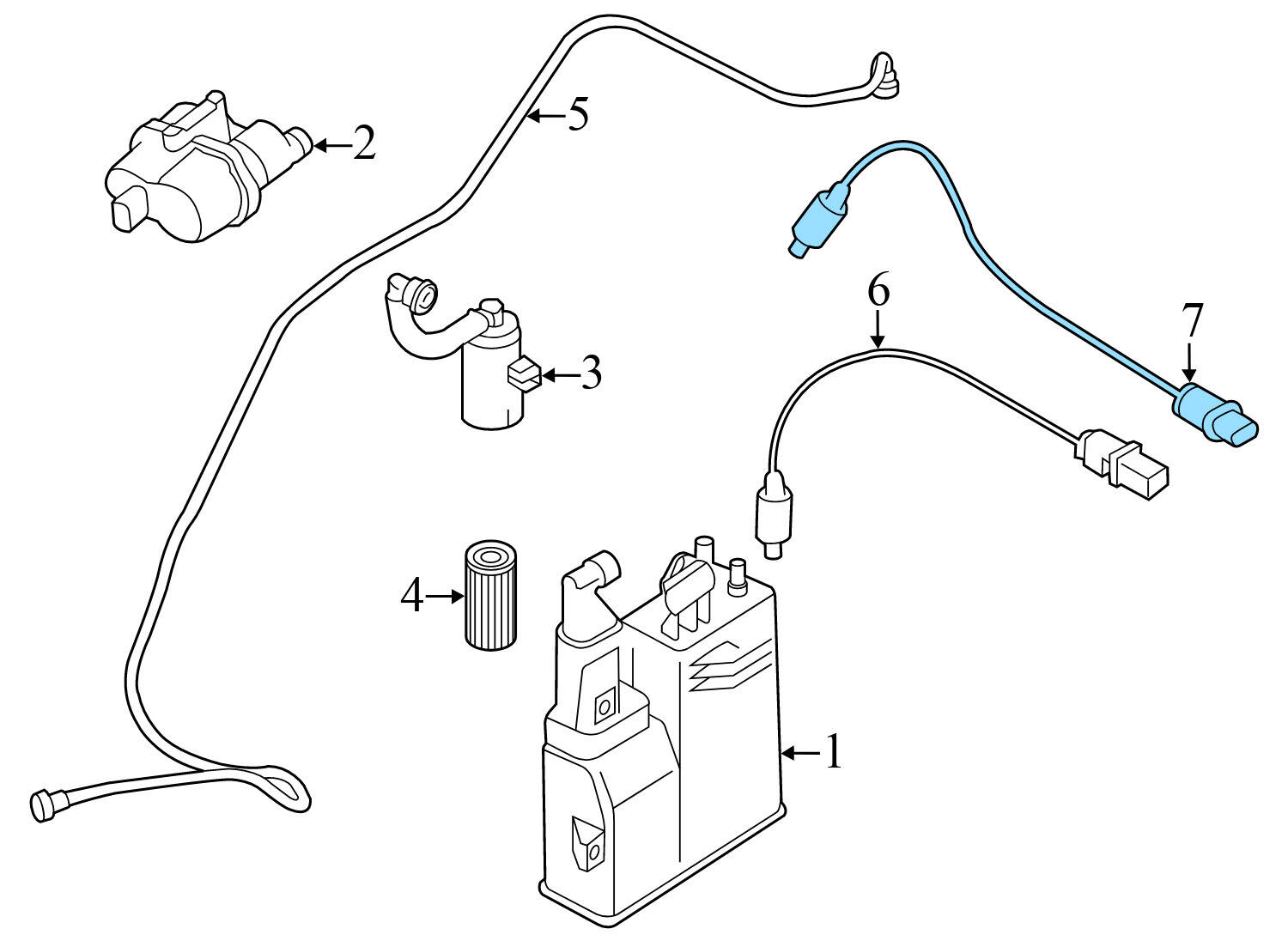 5
2
6
7
3
4
1