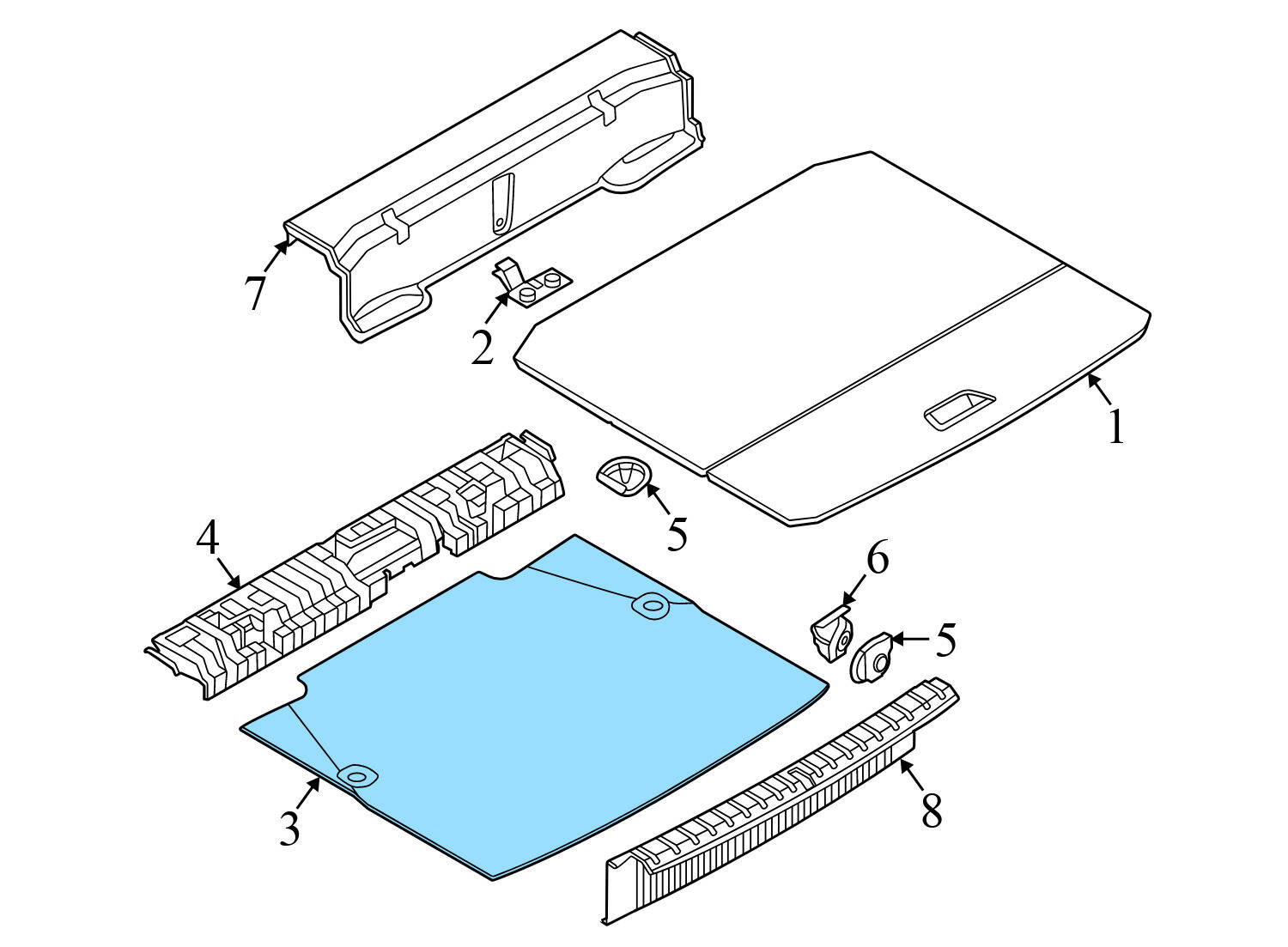 7
2
1
4
5
6
5
3
8