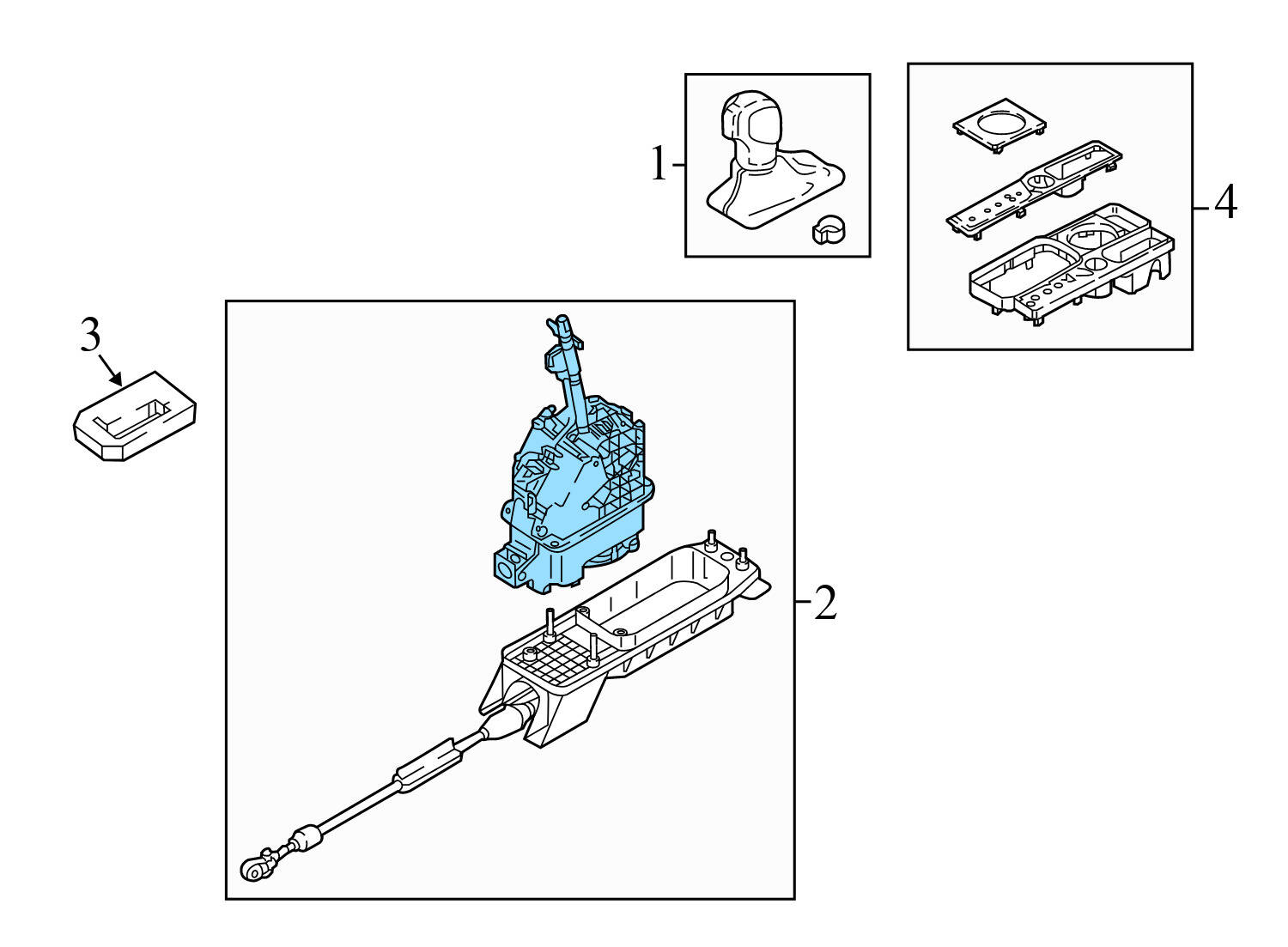 1
4
3
2